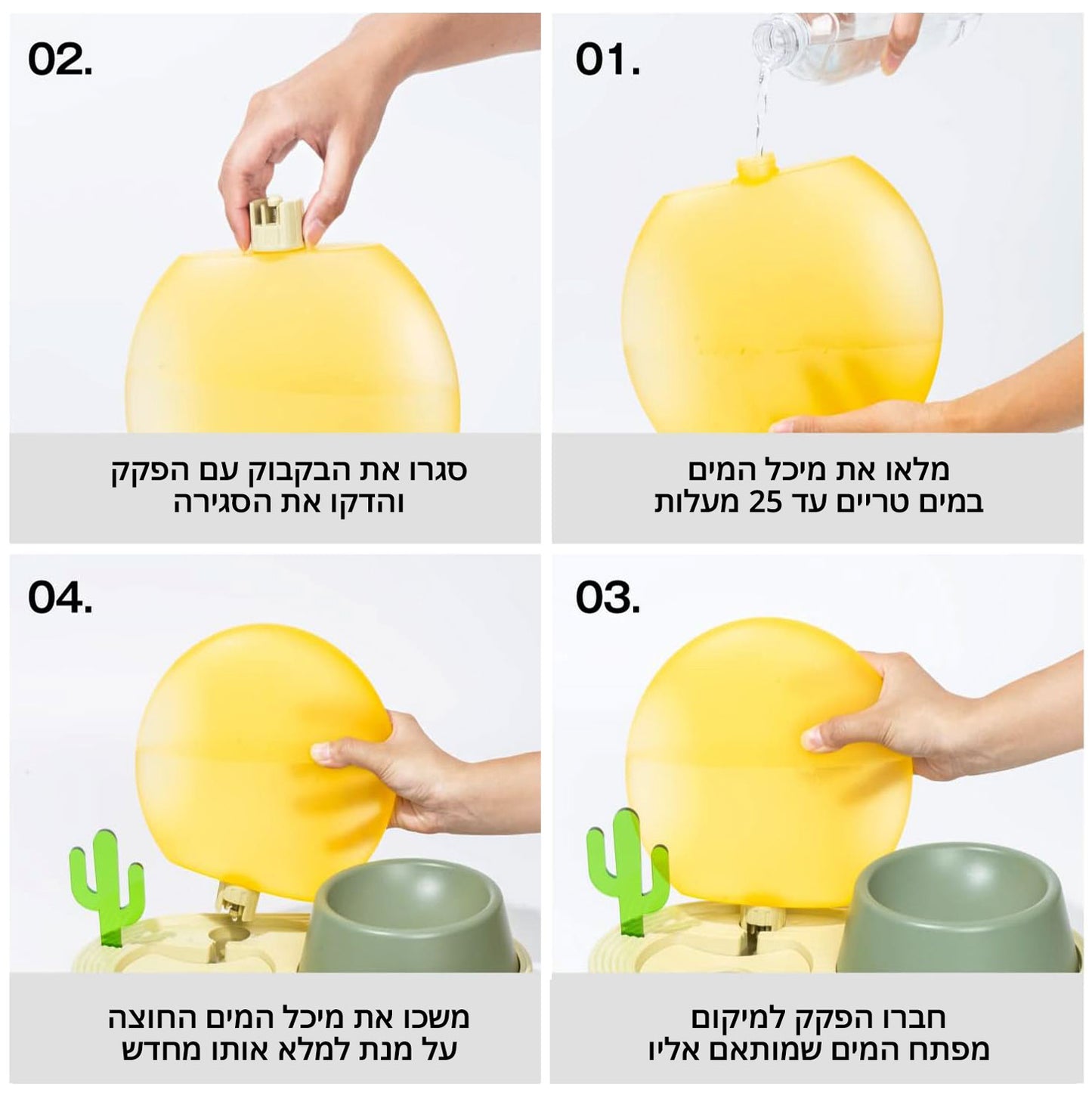 01.

מלאו את מיכל המים
במים טריים עד 25 מעלות

02.

סגרו את הבקבוק עם הפקק
והדקו את הסגירה

03.

חברו הפקק למיקום
מפתח המים שמותאם אליו

04.

משכו את מיכל המים החוצה
על מנת למלא אותו מחדש